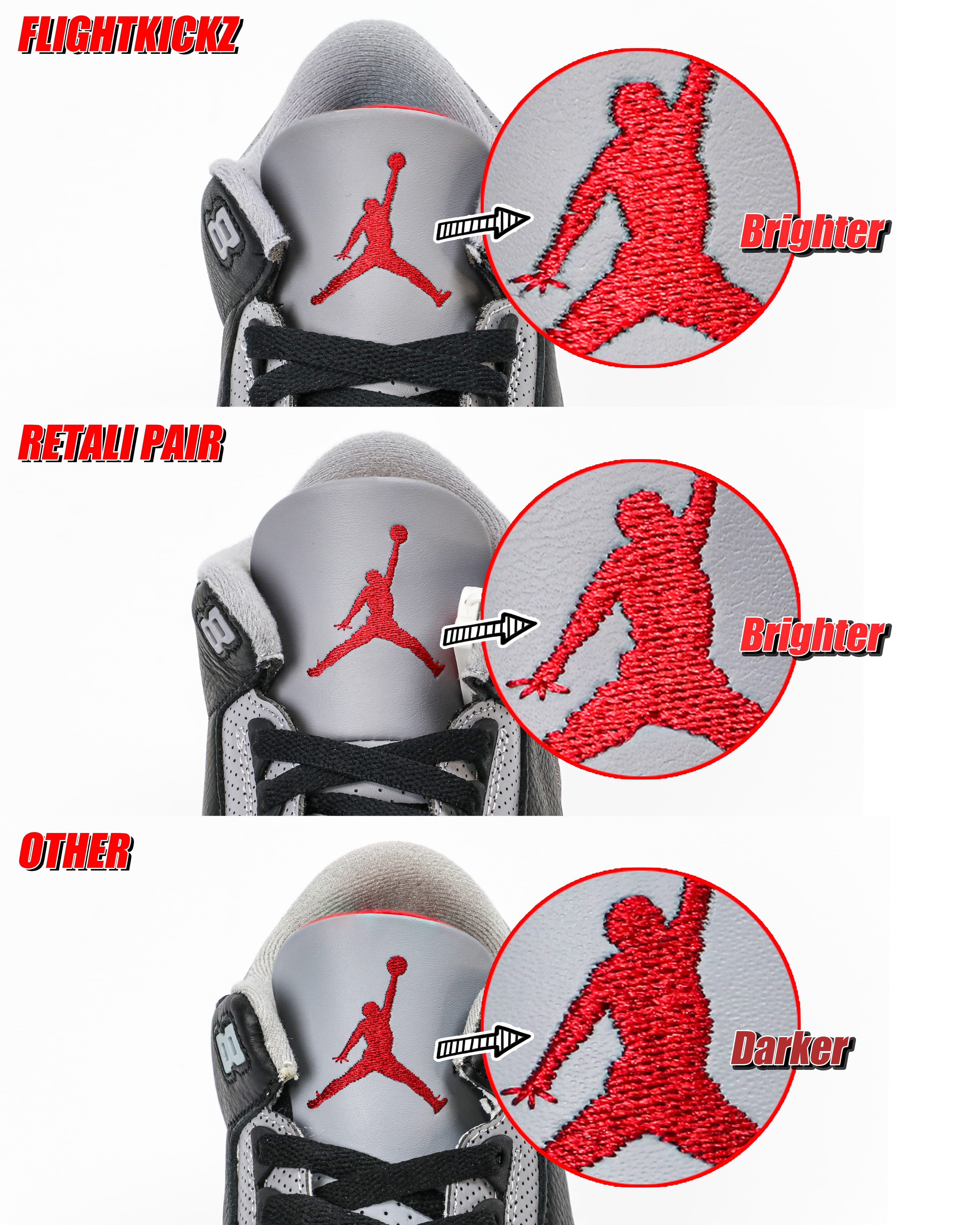 FLIGHTKICKZ

Brighter

RETALI PAIR

Brighter

OTHER

Darker